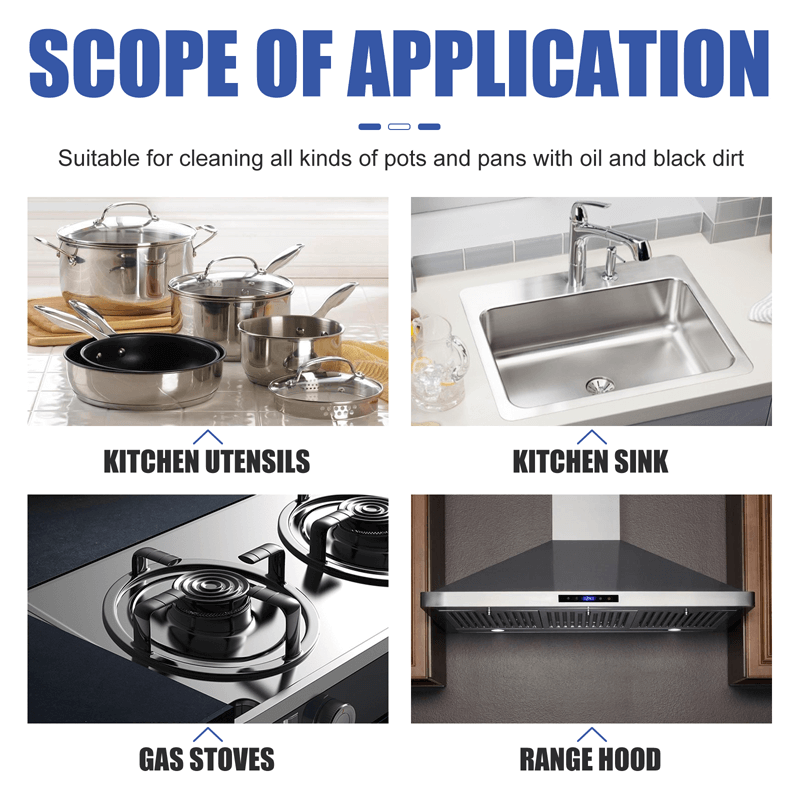 SCOPE OF APPLICATION

Suitable for cleaning all kinds of pots and pans with oil and black dirt

KITCHEN UTENSILS

KITCHEN SINK

GAS STOVES

RANGE HOOD