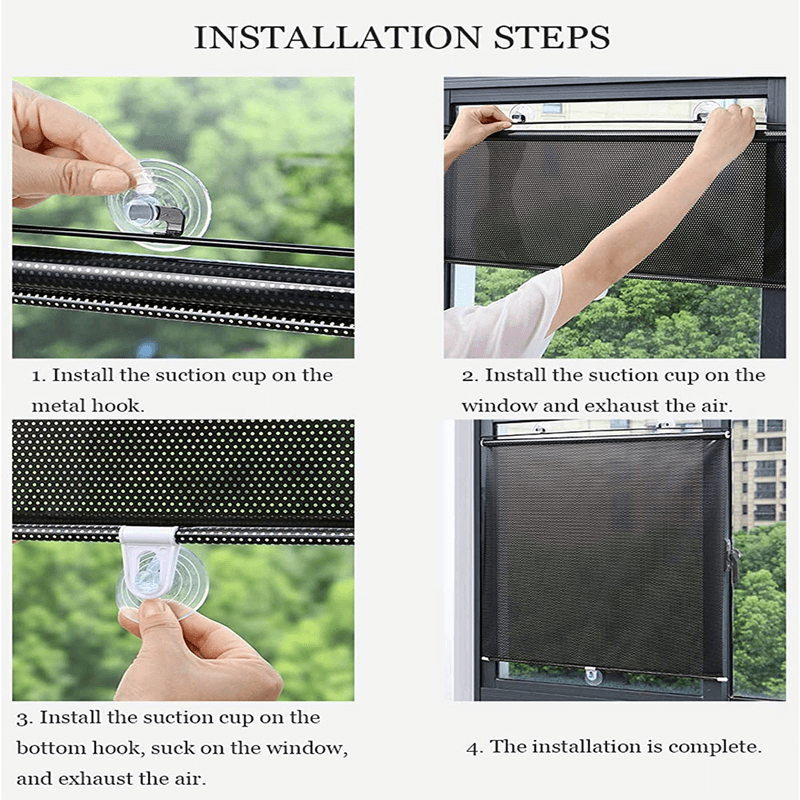 INSTALLATION STEPS

1. Install the suction cup on the metal hook.

2. Install the suction cup on the window and exhaust the air.

3. Install the suction cup on the bottom hook, suck on the window, and exhaust the air.

4. The installation is complete.