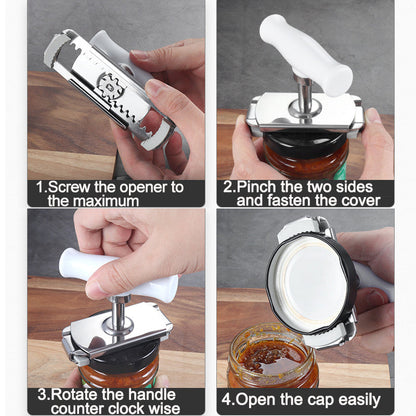 1.Screw the opener to the maximum

2.Pinch the two sides and fasten the cover

3.Rotate the handle counter clock wise

4.Open the cap easily