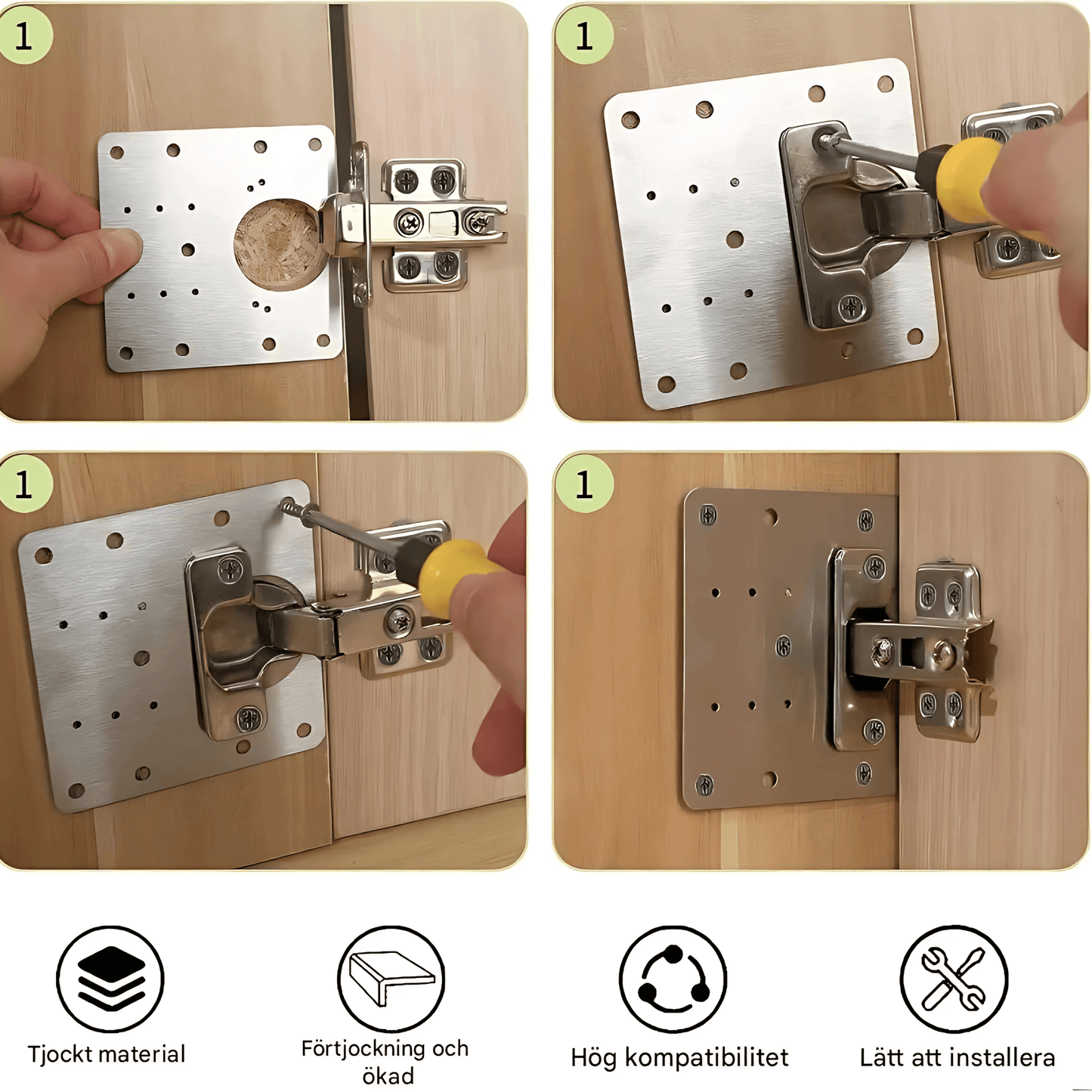 1

1

1

1

Tjockt material

Förtjockning och ökad

Hög kompatibilitet

Lätt att installera