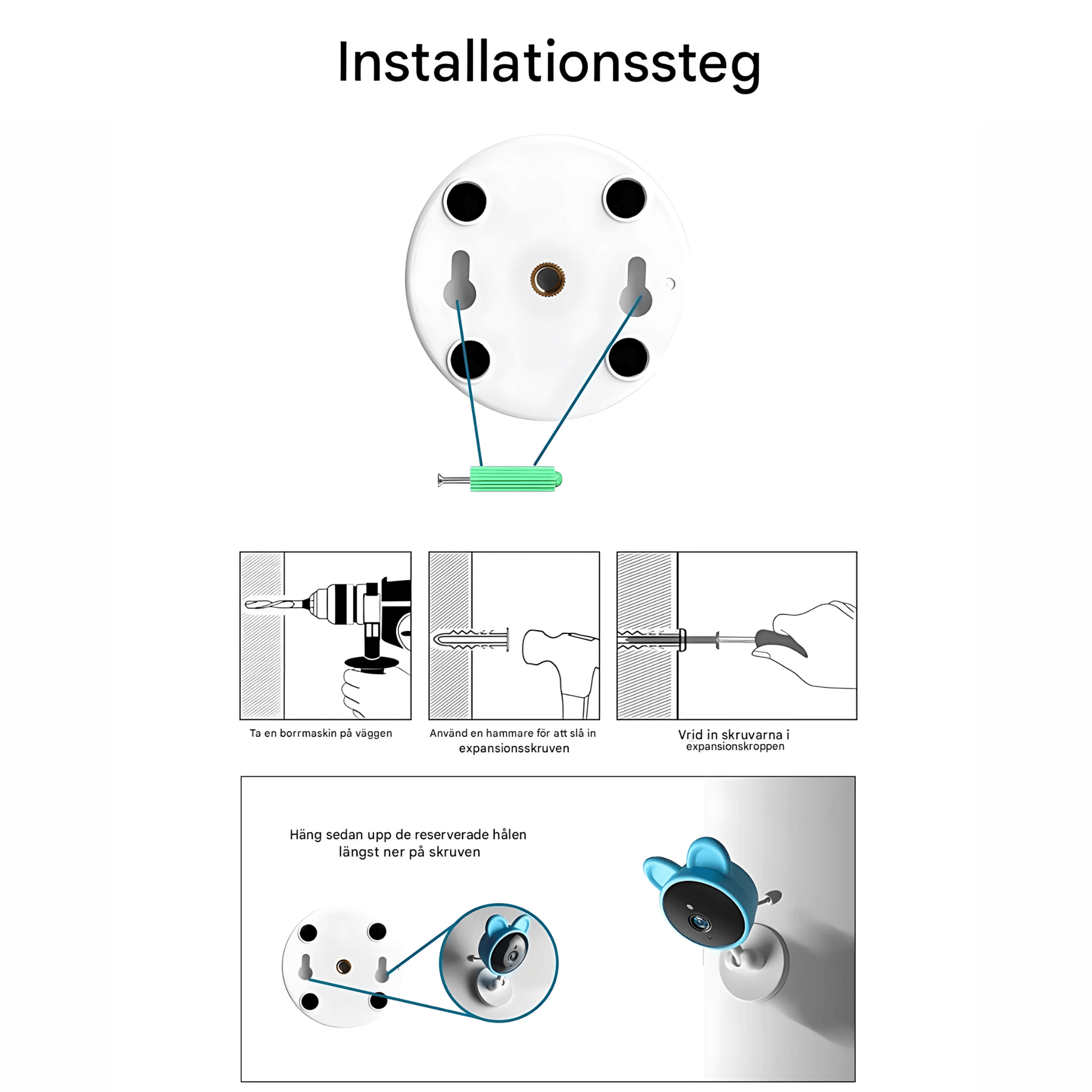 Installationssteg

Ta en borrmaskin på väggen

Använd en hammare för att slå in expansionsskruven

Vrid in skruvarna i expansionskroppen

Häng sedan upp de reserverade hålen längst ner på skruven