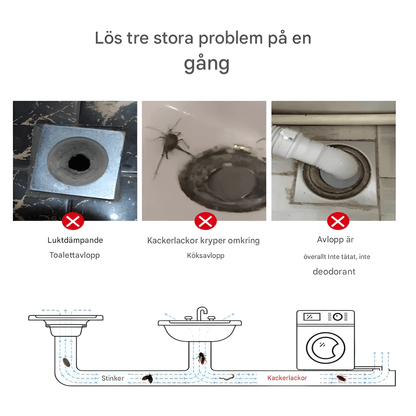 Lös tre stora problem på en gång

Luktdämpande
Toalettavlopp

Kackerlackor kryper omkring
Köksavlopp

Avlopp är
överallt Inte tätat, inte
deodorant

Stinker
Kackerlackor