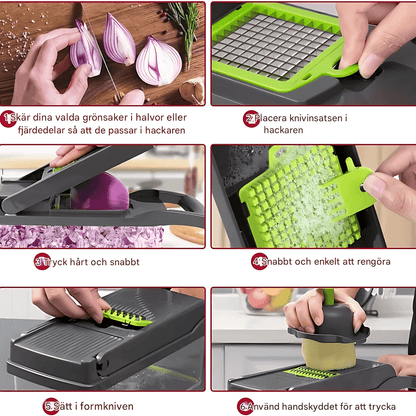 1.Skär dina valda grönsaker i halvor eller fjärdedelar så att de passar i hackaren

2.Placera knivinsatsen i hackaren

3.Tryck hårt och snabbt

4.Snabbt och enkelt att rengöra

5.Sätt i formkniven

6.Använd handskyddet för att trycka