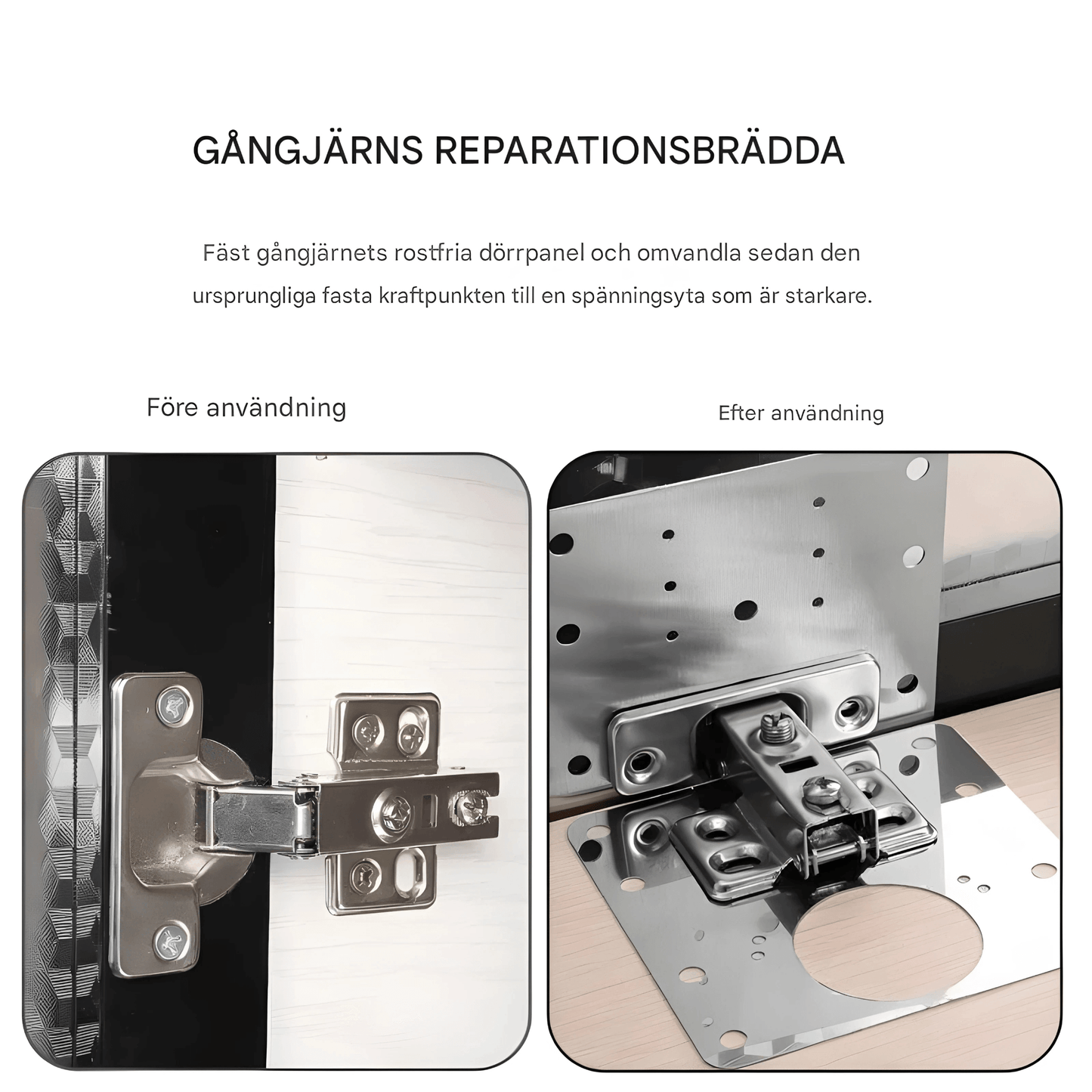 GÅNGJÄRNS REPARATIONSBRÄDDA

Fäst gångjärnets rostfria dörrpanel och omvandla sedan den ursprungliga fasta kraftpunkten till en spänningsyta som är starkare.

Före användning

Efter användning