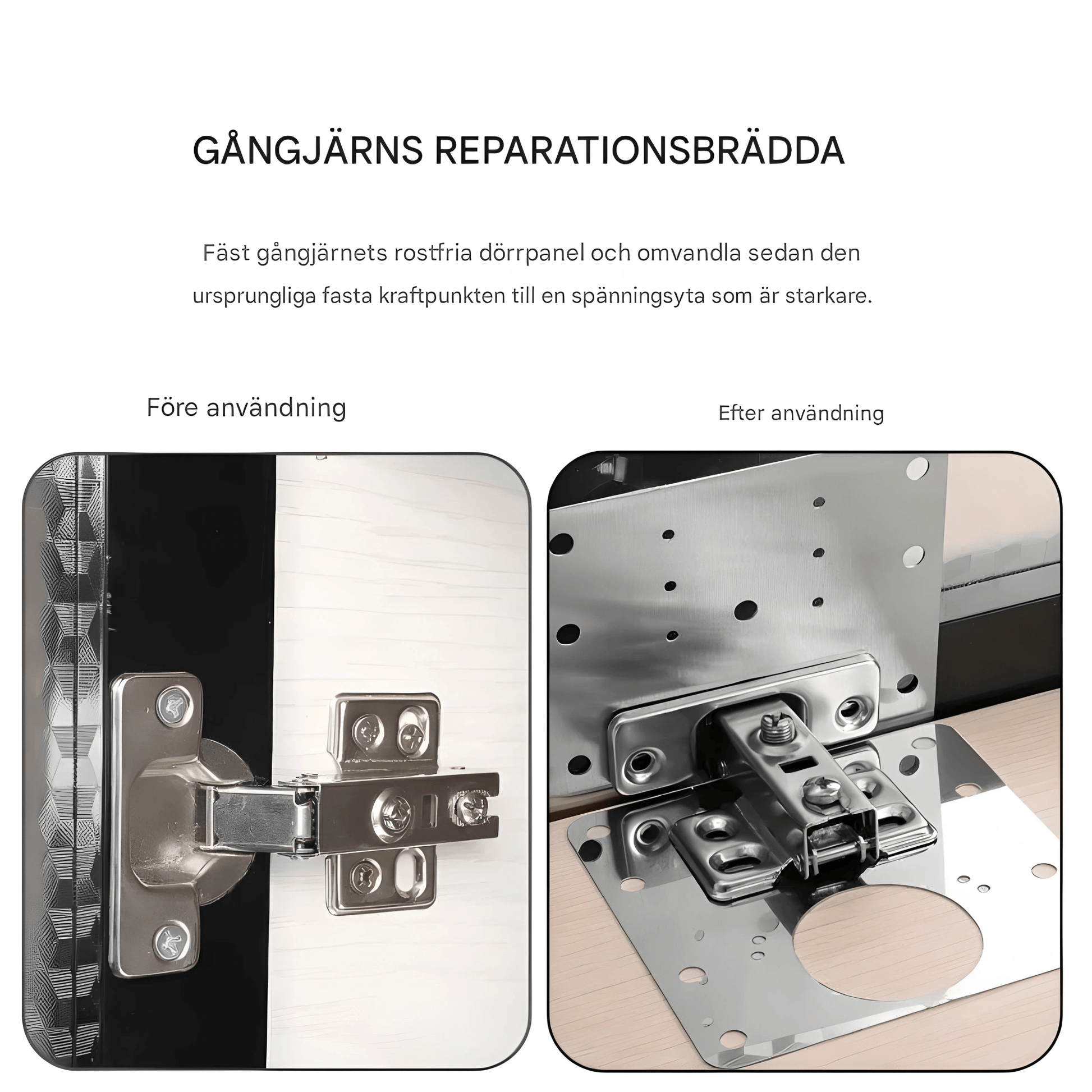 GÅNGJÄRNS REPARATIONSBRÄDDA

Fäst gångjärnets rostfria dörrpanel och omvandla sedan den ursprungliga fasta kraftpunkten till en spänningsyta som är starkare.

Före användning

Efter användning