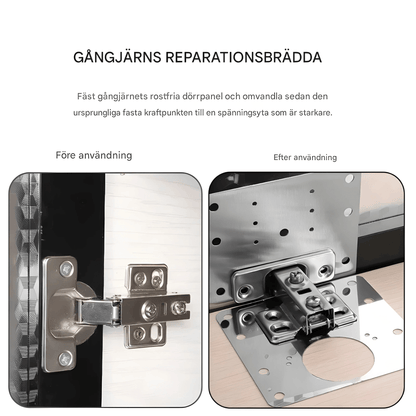 GÅNGJÄRNS REPARATIONSBRÄDDA

Fäst gångjärnets rostfria dörrpanel och omvandla sedan den ursprungliga fasta kraftpunkten till en spänningsyta som är starkare.

Före användning

Efter användning