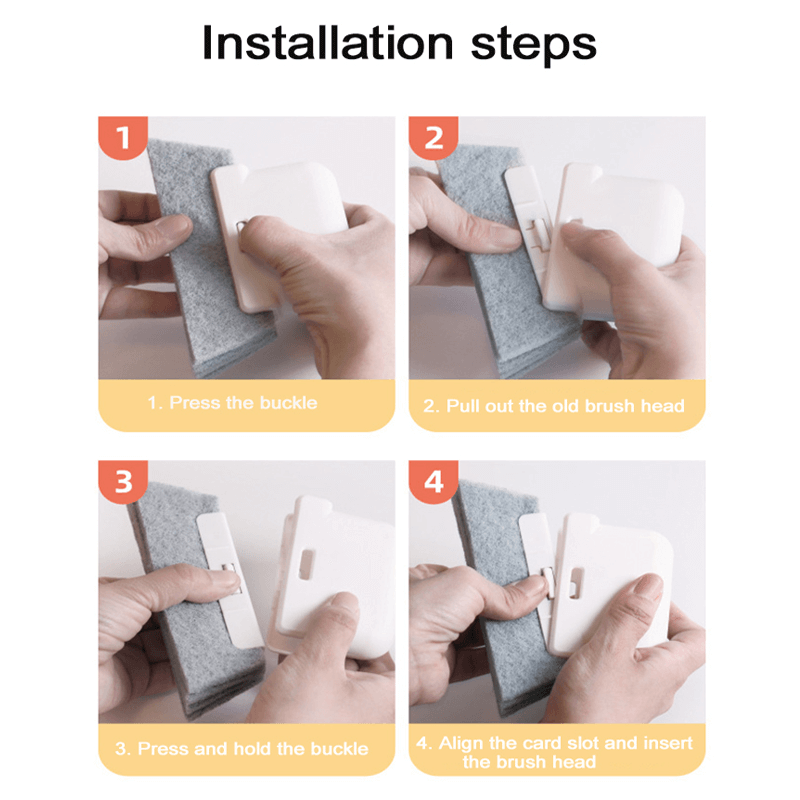 Installation steps

1

1. Press the buckle

2

2. Pull out the old brush head

3

3. Press and hold the buckle

4

4. Align the card slot and insert the brush head