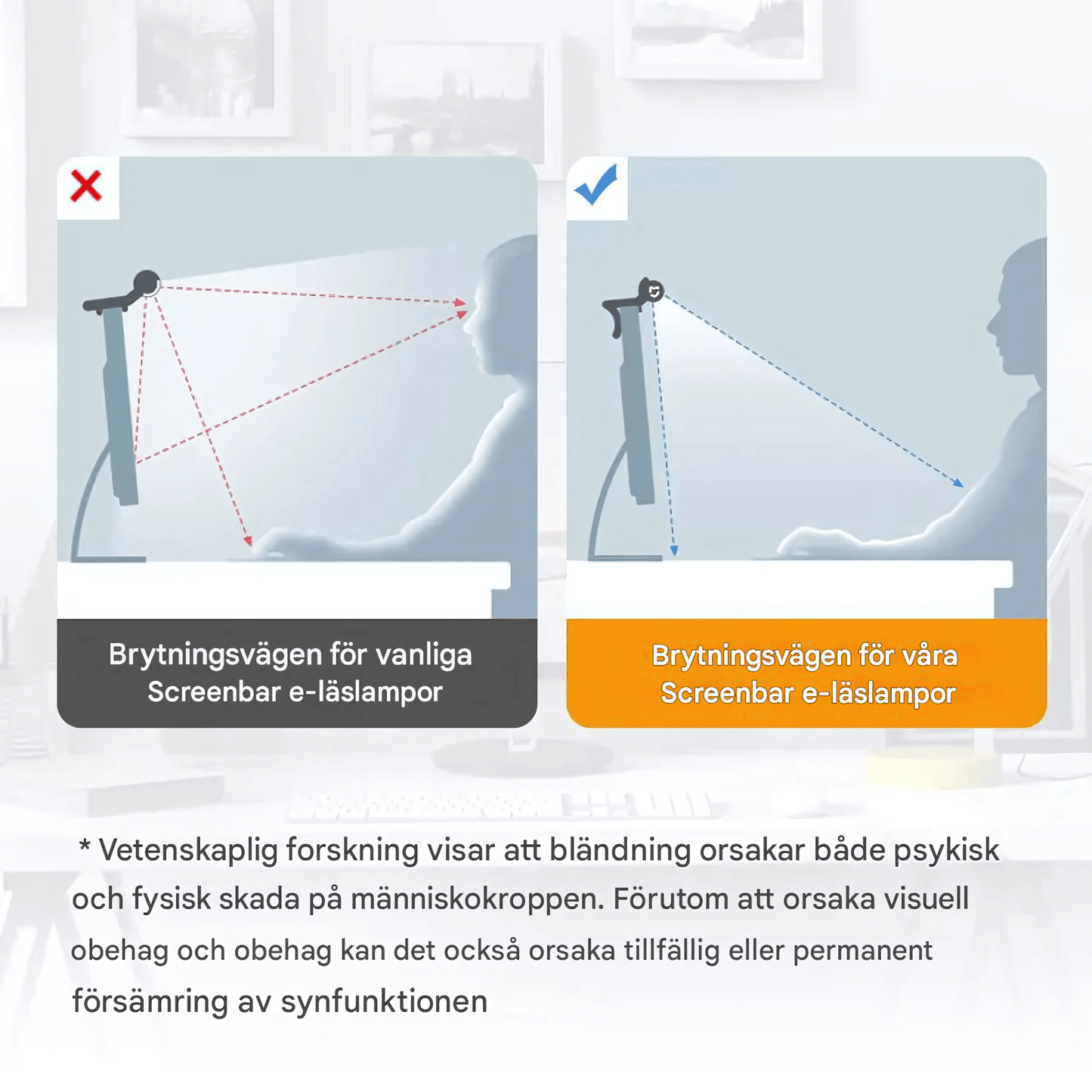 Brytningsvägen för vanliga Screenbar e-läslampor

Brytningsvägen för våra Screenbar e-läslampor

* Vetenskaplig forskning visar att bländning orsakar både psykisk och fysisk skada på människokroppen. Förutom att orsaka visuell obehag och obehag kan det också orsaka tillfällig eller permanent försämring av synfunktionen