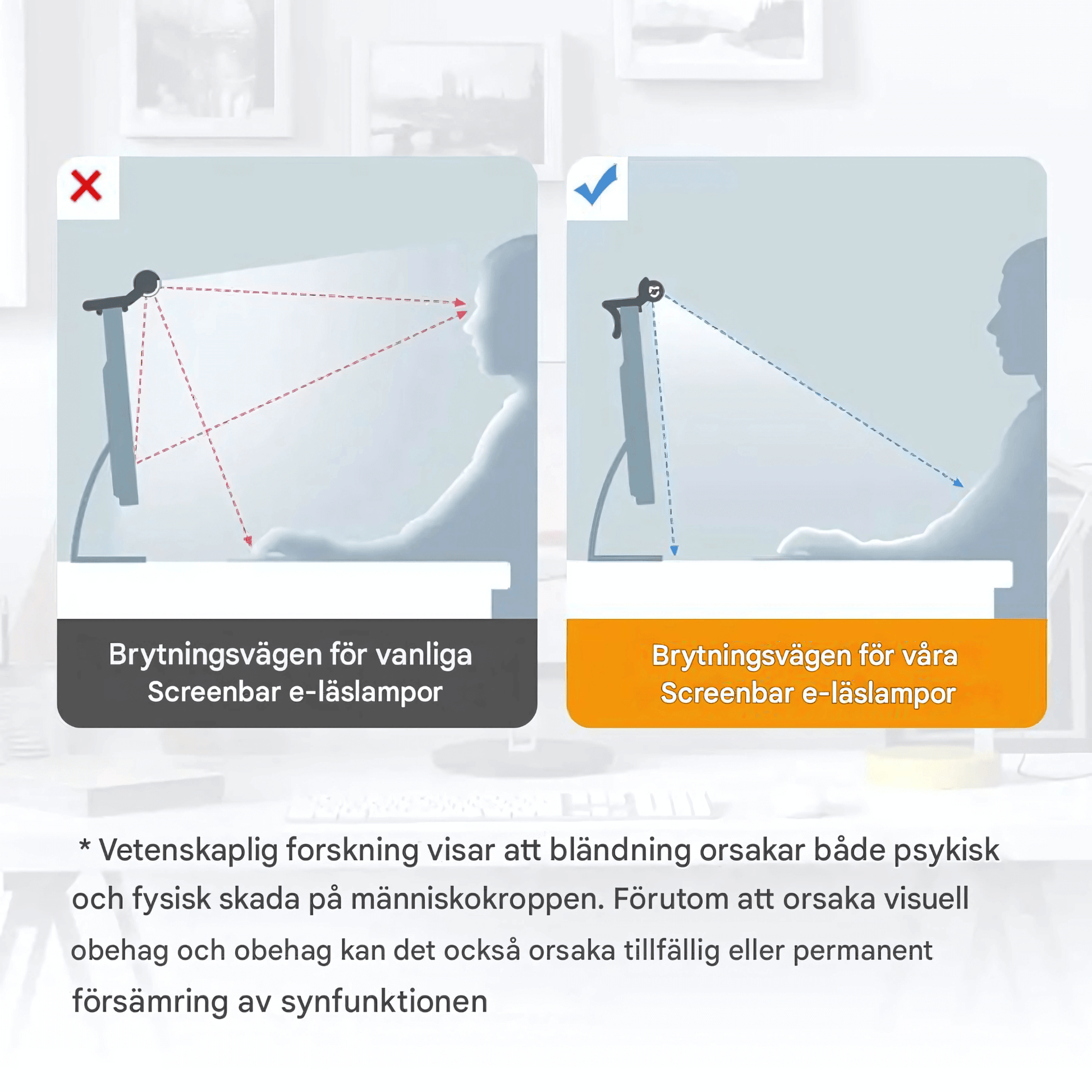 Brytningsvägen för vanliga Screenbar e-läslampor

Brytningsvägen för våra Screenbar e-läslampor

* Vetenskaplig forskning visar att bländning orsakar både psykisk och fysisk skada på människokroppen. Förutom att orsaka visuell obehag och obehag kan det också orsaka tillfällig eller permanent försämring av synfunktionen