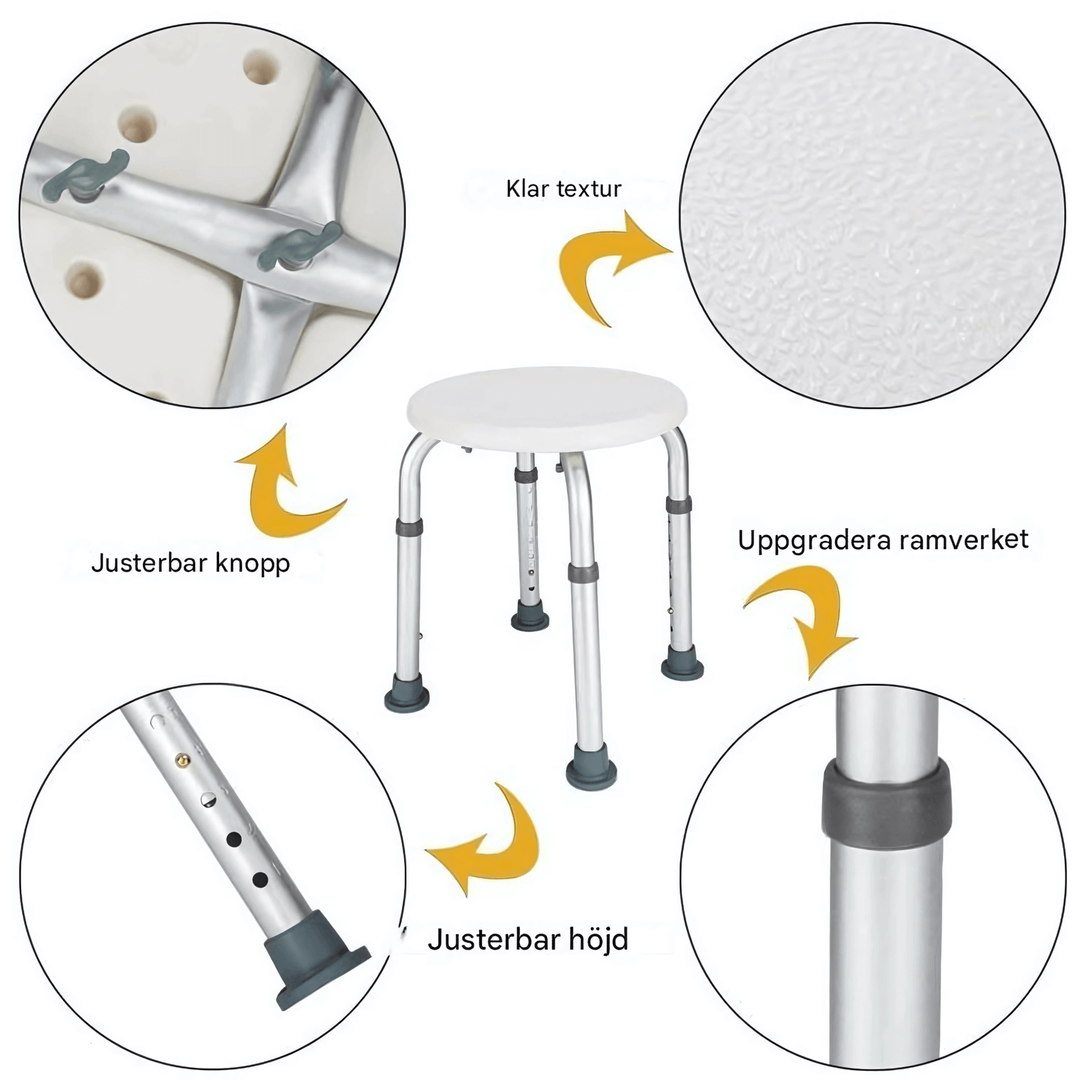 Klar textur

Justerbar knopp

Uppgradera ramverket

Justerbar höjd