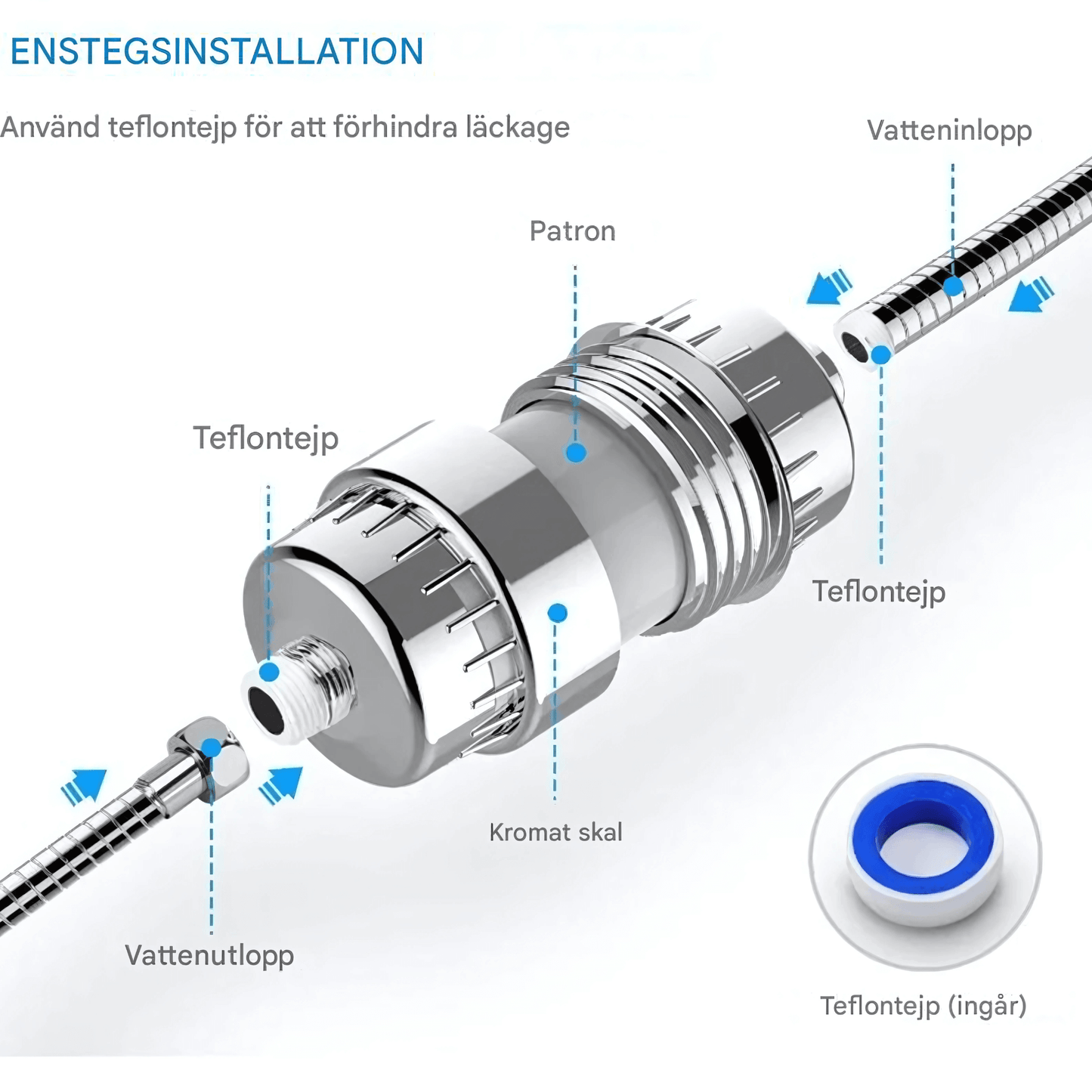 ENSTEGSINSTALLATION

Använd teflontejp för att förhindra läckage

Vatteninlopp

Patron

Teflontejp

Teflontejp

Kromat skal

Vattenutlopp

Teflontejp (ingår)