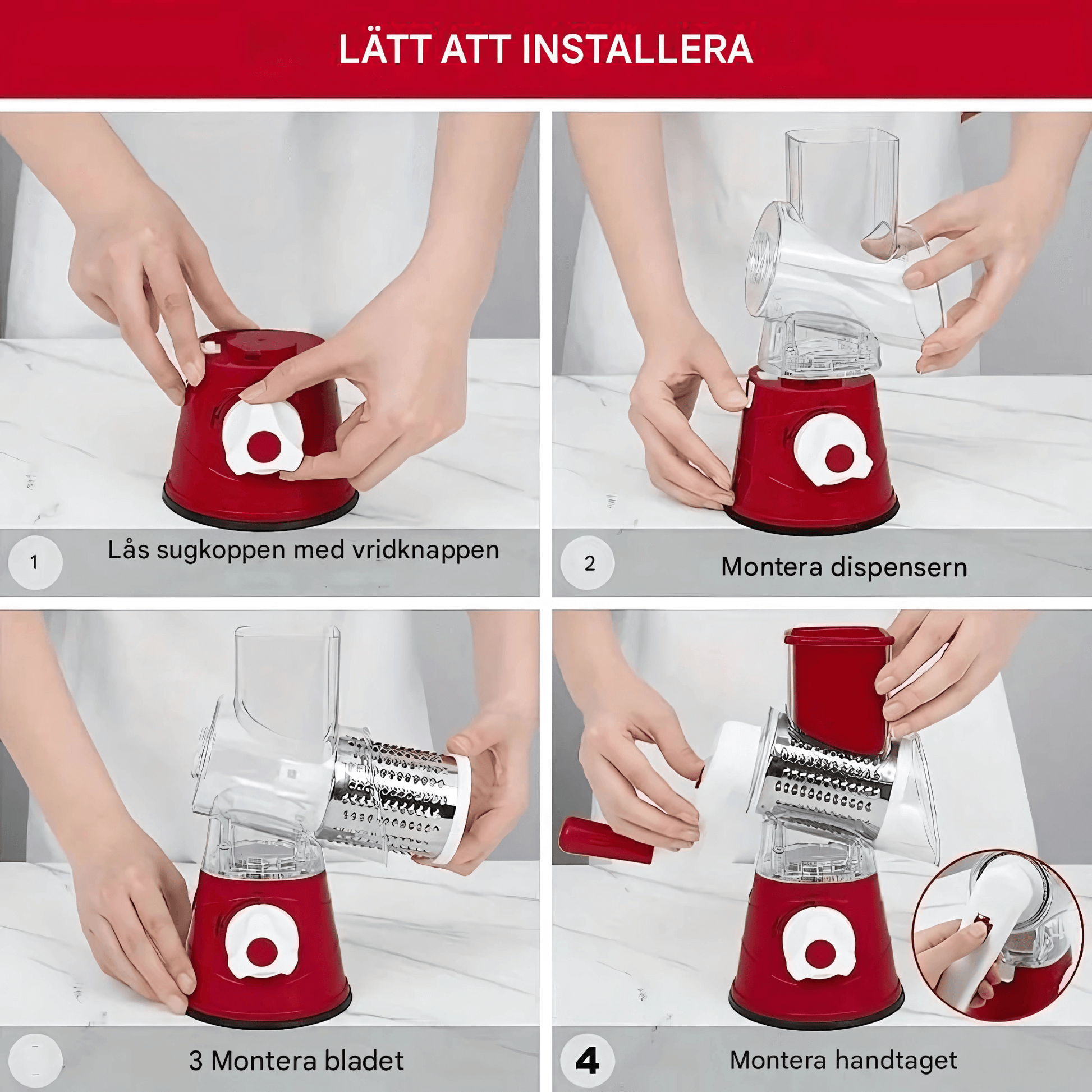 LÄTT ATT INSTALLERA

1 Lås sugkoppen med vridknappen

2 Montera dispensern

3 Montera bladet

4 Montera handtaget