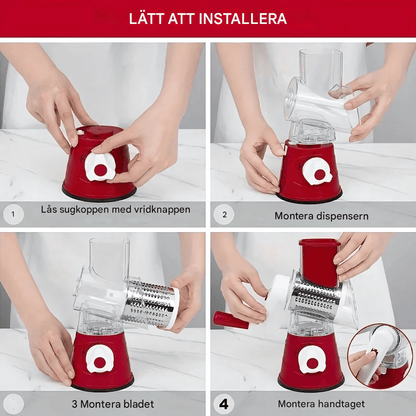 LÄTT ATT INSTALLERA

1 Lås sugkoppen med vridknappen

2 Montera dispensern

3 Montera bladet

4 Montera handtaget