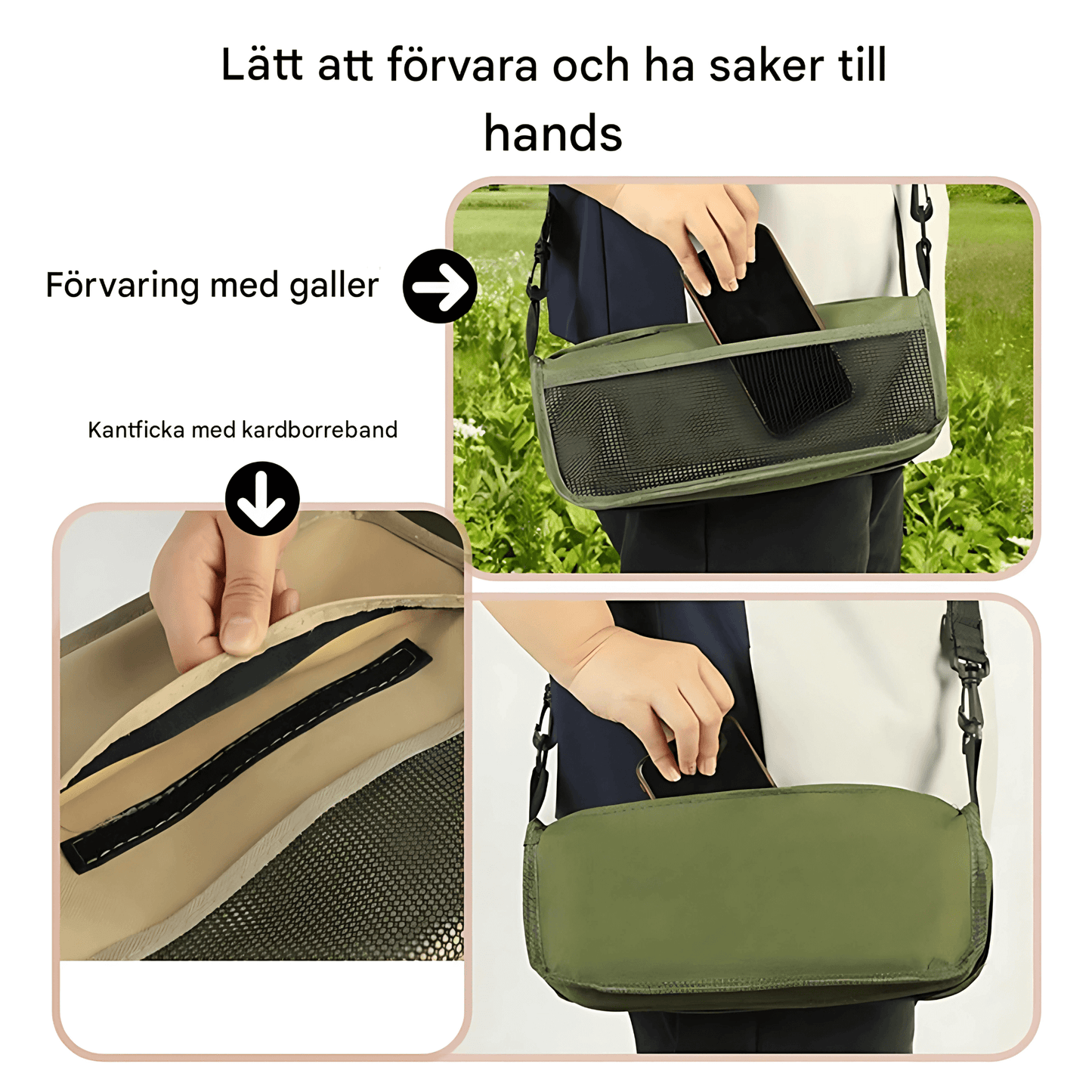 Lätt att förvara och ha saker till hands

Förvaring med galler

Kantficka med kardborreband