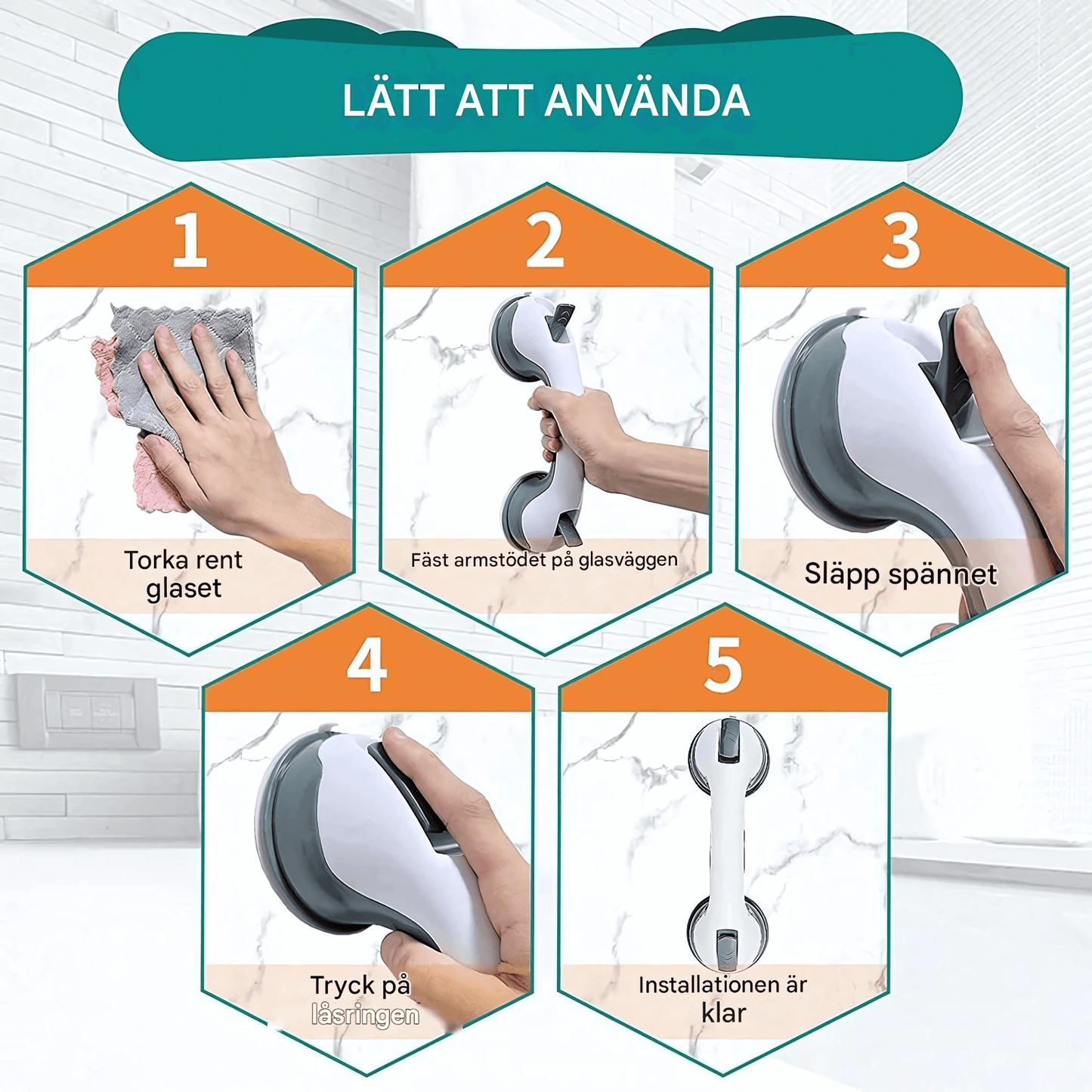 LÄTT ATT ANVÄNDA

1

Torka rent glaset

2

Fäst armstödet på glasväggen

3

Släpp spännet

4

Tryck på låsringen

5

Installationen är klar