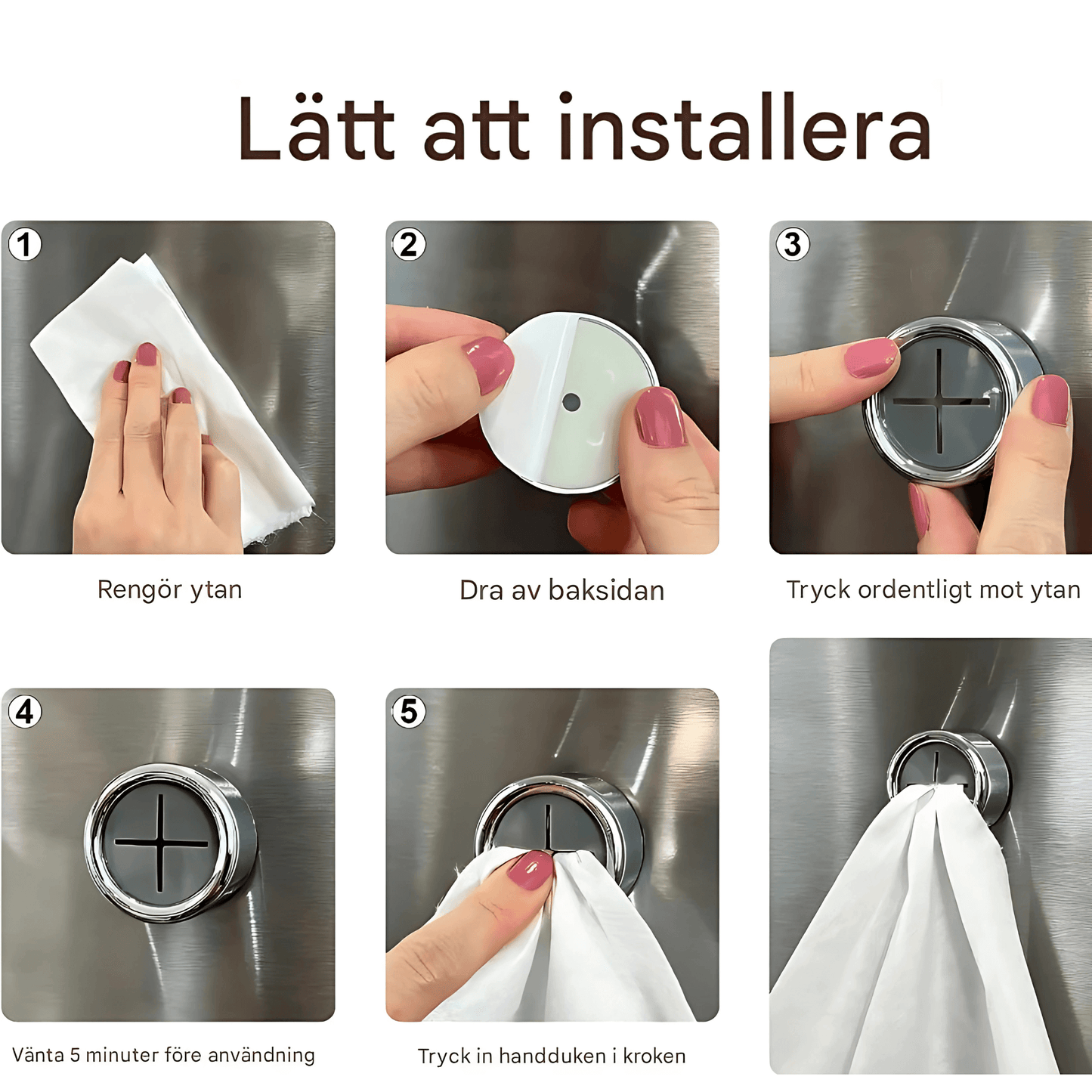 Lätt att installera

1

Rengör ytan

2

Dra av baksidan

3

Tryck ordentligt mot ytan

4

Vänta 5 minuter före användning

5

Tryck in handduken i kroken