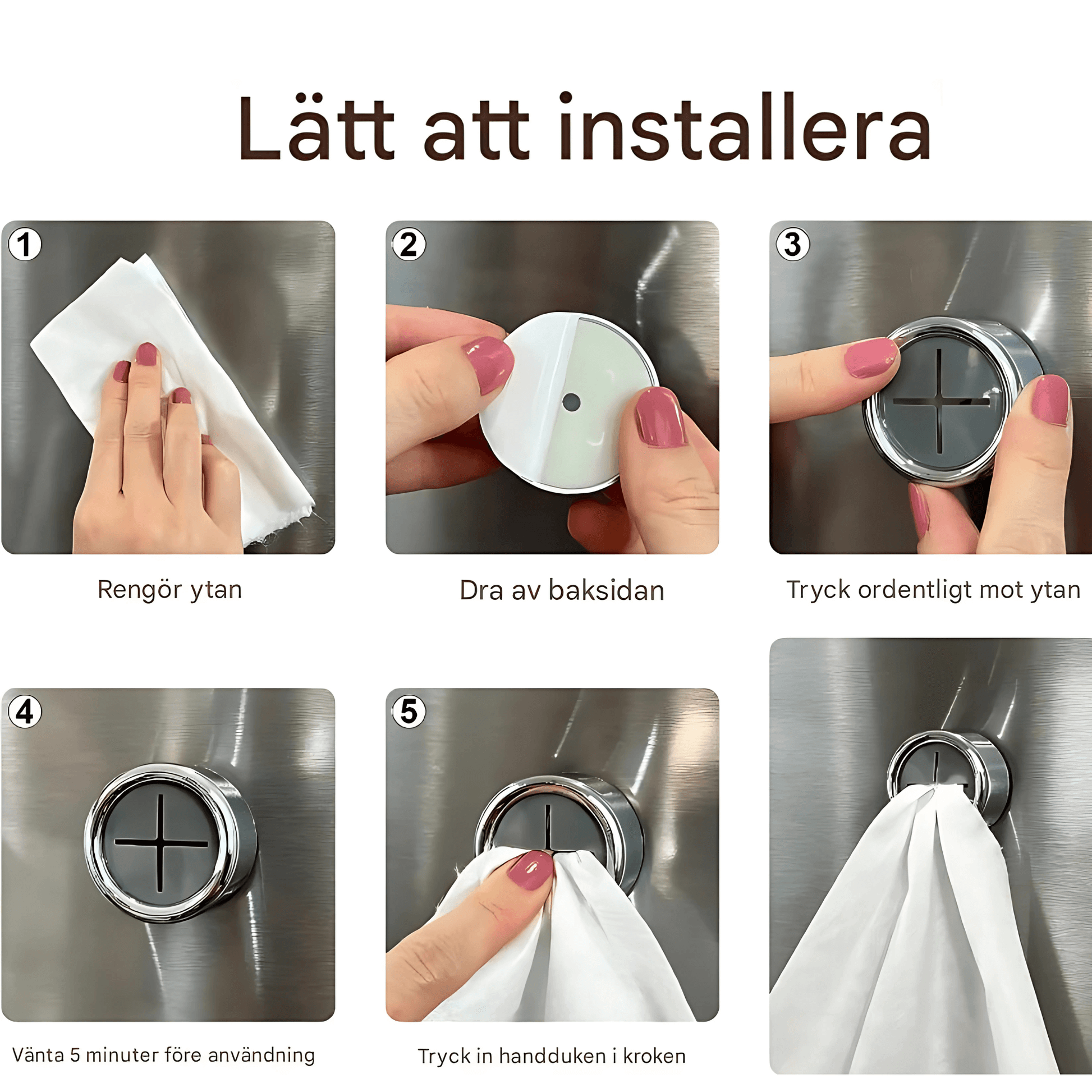 Lätt att installera

1

Rengör ytan

2

Dra av baksidan

3

Tryck ordentligt mot ytan

4

Vänta 5 minuter före användning

5

Tryck in handduken i kroken