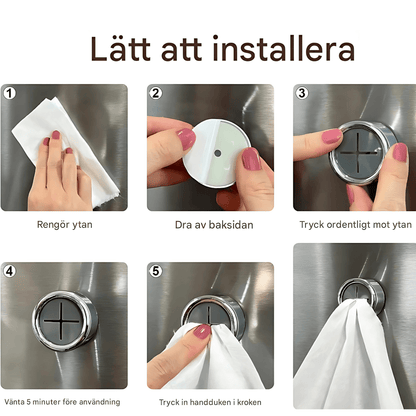 Lätt att installera

1

Rengör ytan

2

Dra av baksidan

3

Tryck ordentligt mot ytan

4

Vänta 5 minuter före användning

5

Tryck in handduken i kroken