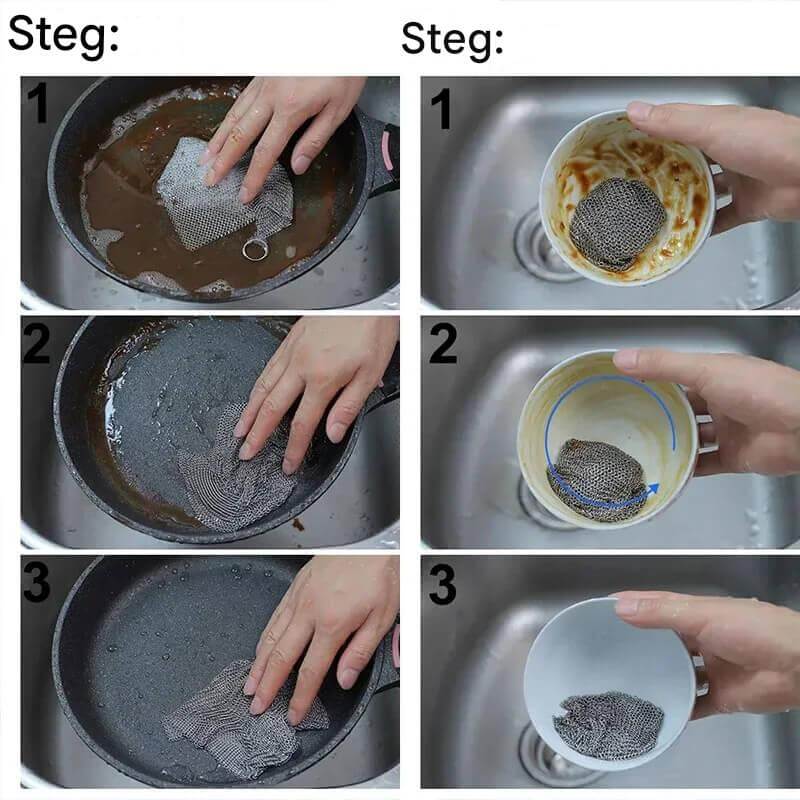 Steg:

1

2

3

Steg:

1

2

3